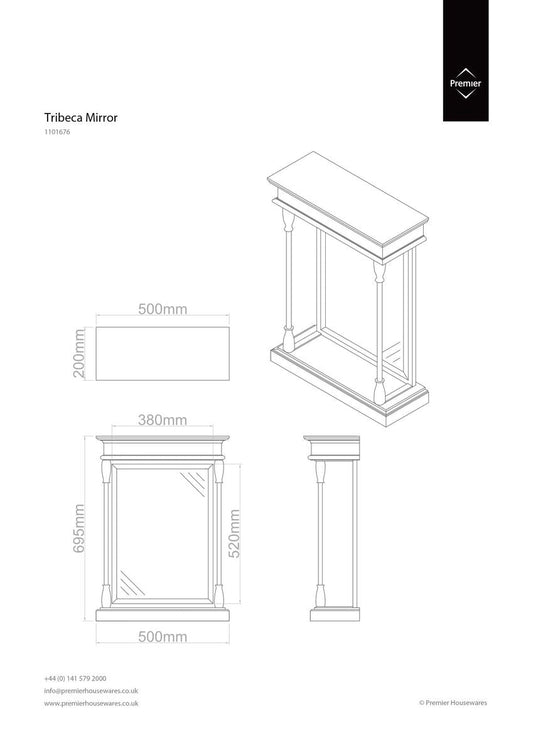 Premier

Tribeca Mirror

1101676

500mm

200mm

380mm

695mm

520mm

500mm

+44 (0) 141 579 2000

info@premierhousewares.co.uk

www.premierhousewares.co.uk

© Premier Housewares