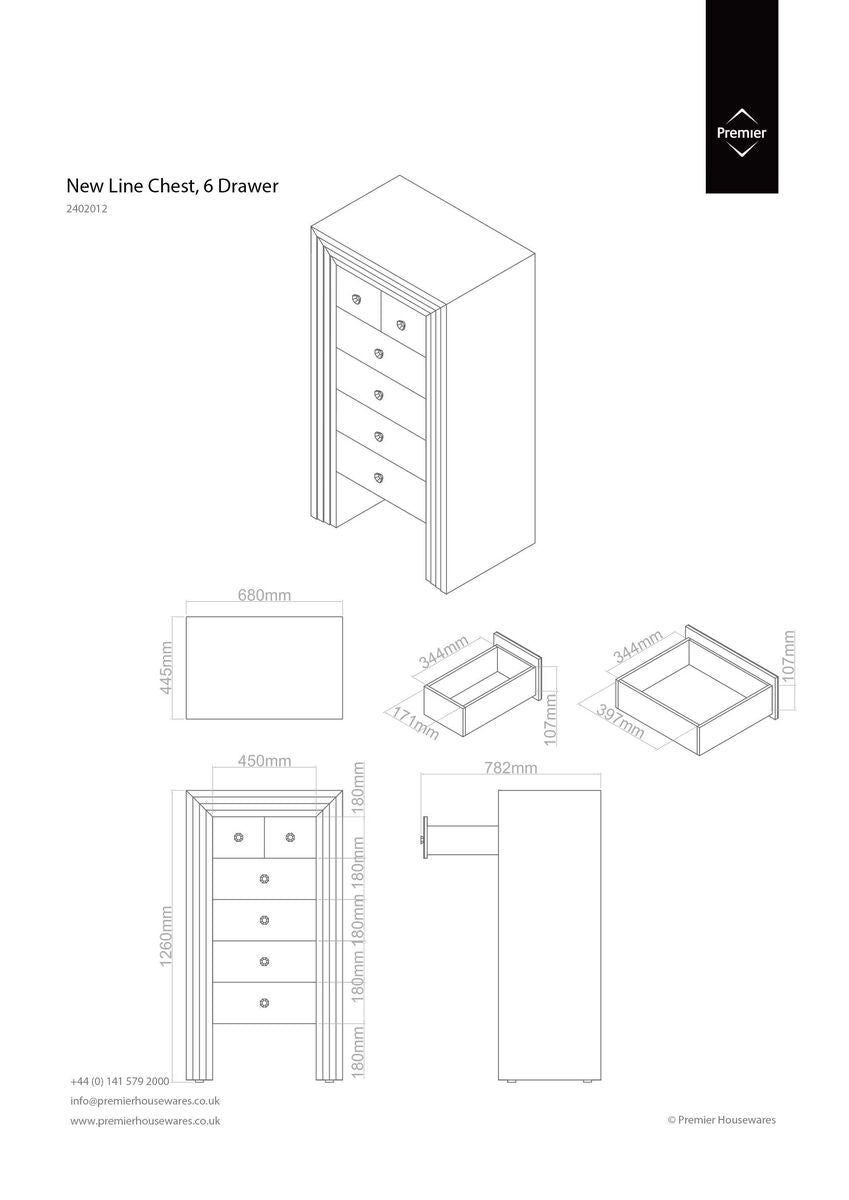 Premier

New Line Chest, 6 Drawer
2402012

680mm
445mm

344mm
171mm
107mm

344mm
397mm
107mm

450mm
1260mm
180mm
180mm
180mm
180mm
180mm

782mm

+44 (0) 141 579 2000
info@premierhousewares.co.uk
www.premierhousewares.co.uk

© Premier Housewares