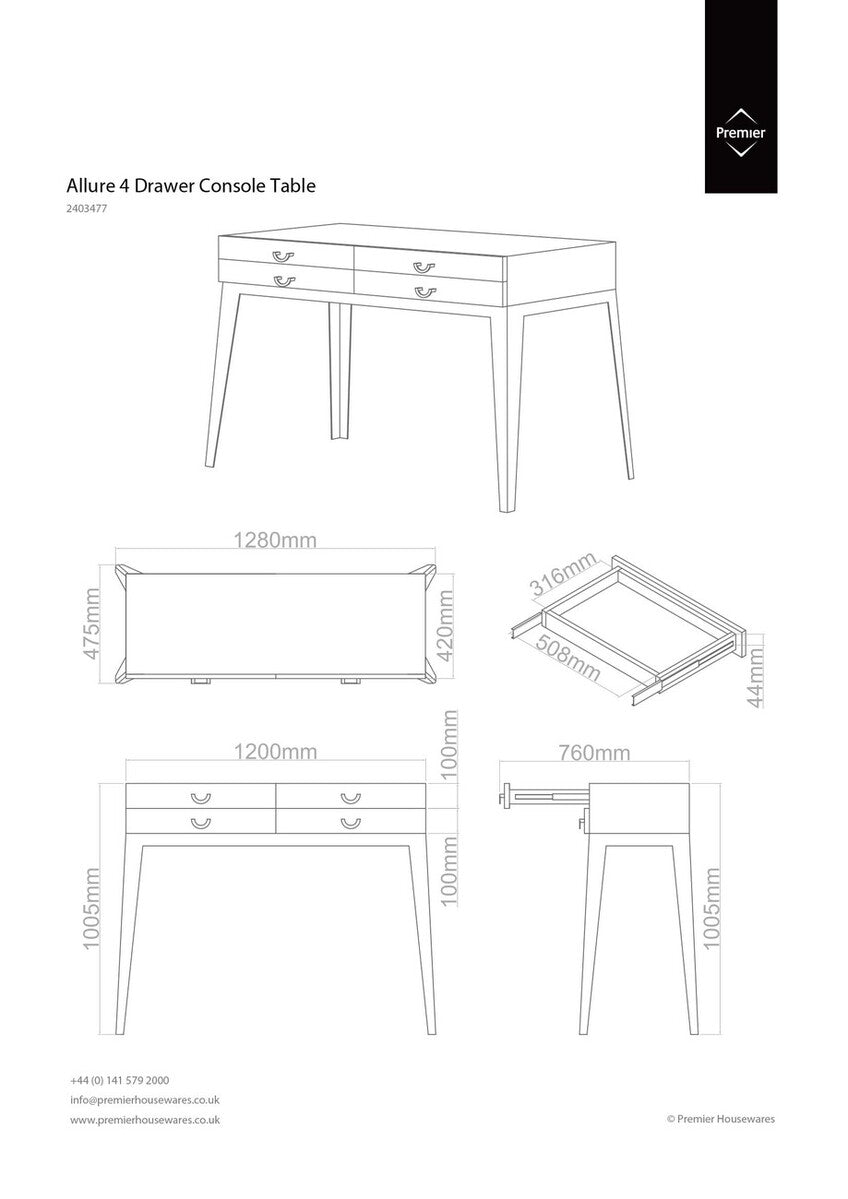 Premier

Allure 4 Drawer Console Table
2403477

1280mm
475mm
420mm

316mm
508mm
44mm

1200mm
100mm
100mm
1005mm

760mm
1005mm

+44 (0) 141 579 2000
info@premierhousewares.co.uk
www.premierhousewares.co.uk

© Premier Housewares