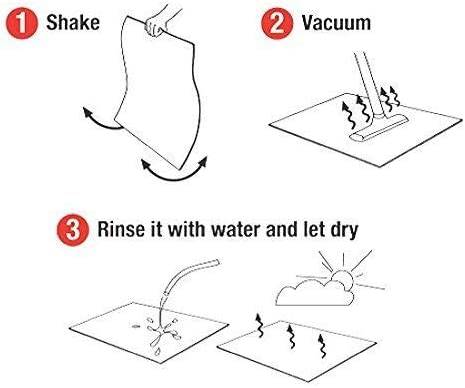 1 Shake

2 Vacuum

3 Rinse it with water and let dry