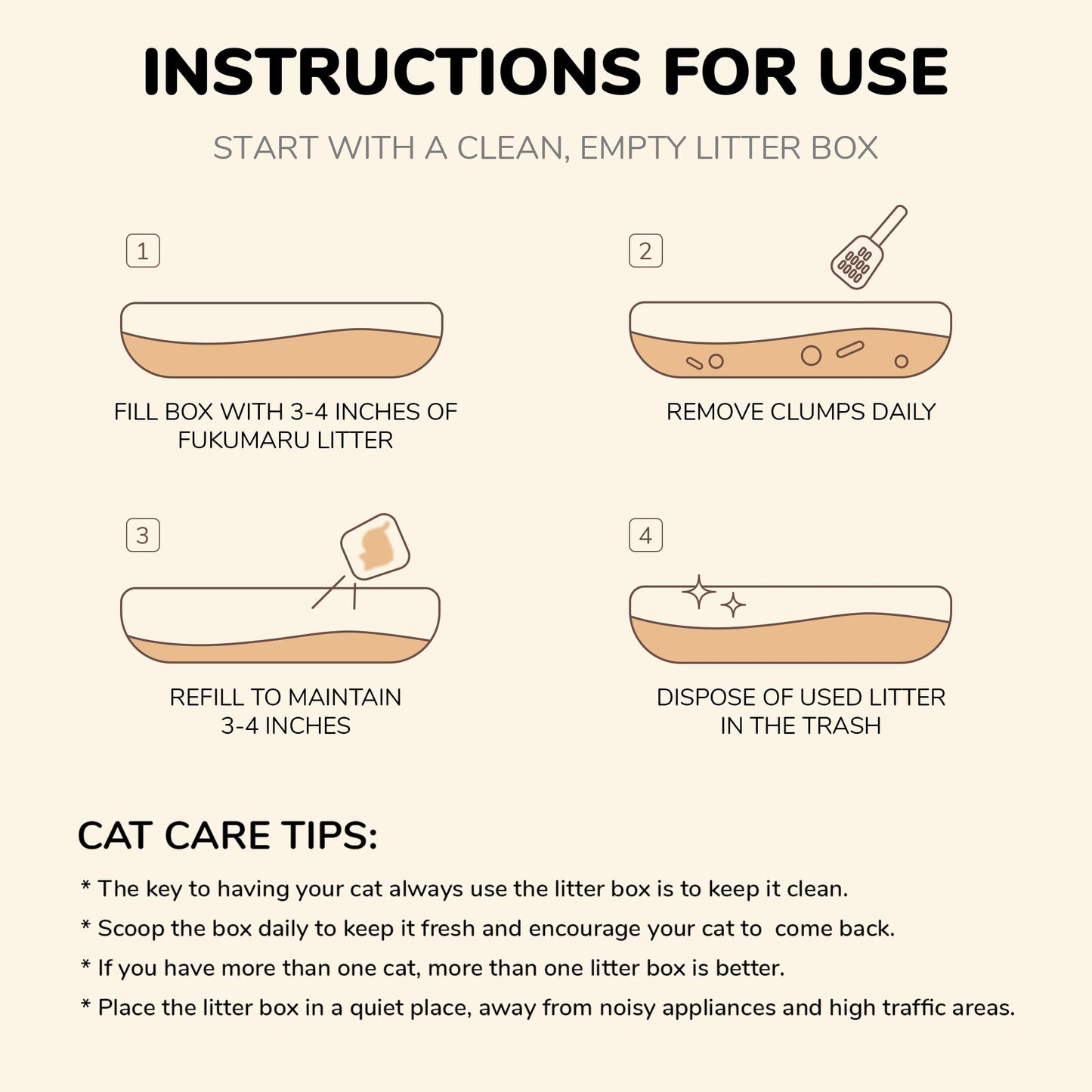 INSTRUCTIONS FOR USE

START WITH A CLEAN, EMPTY LITTER BOX

1

FILL BOX WITH 3-4 INCHES OF FUKUMARU LITTER

2

REMOVE CLUMPS DAILY

3

REFILL TO MAINTAIN 3-4 INCHES

4

DISPOSE OF USED LITTER IN THE TRASH

CAT CARE TIPS:

* The key to having your cat always use the litter box is to keep it clean.

* Scoop the box daily to keep it fresh and encourage your cat to come back.

* If you have more than one cat, more than one litter box is better.

* Place the litter box in a quiet place, away from noisy appliances and high traffic areas.