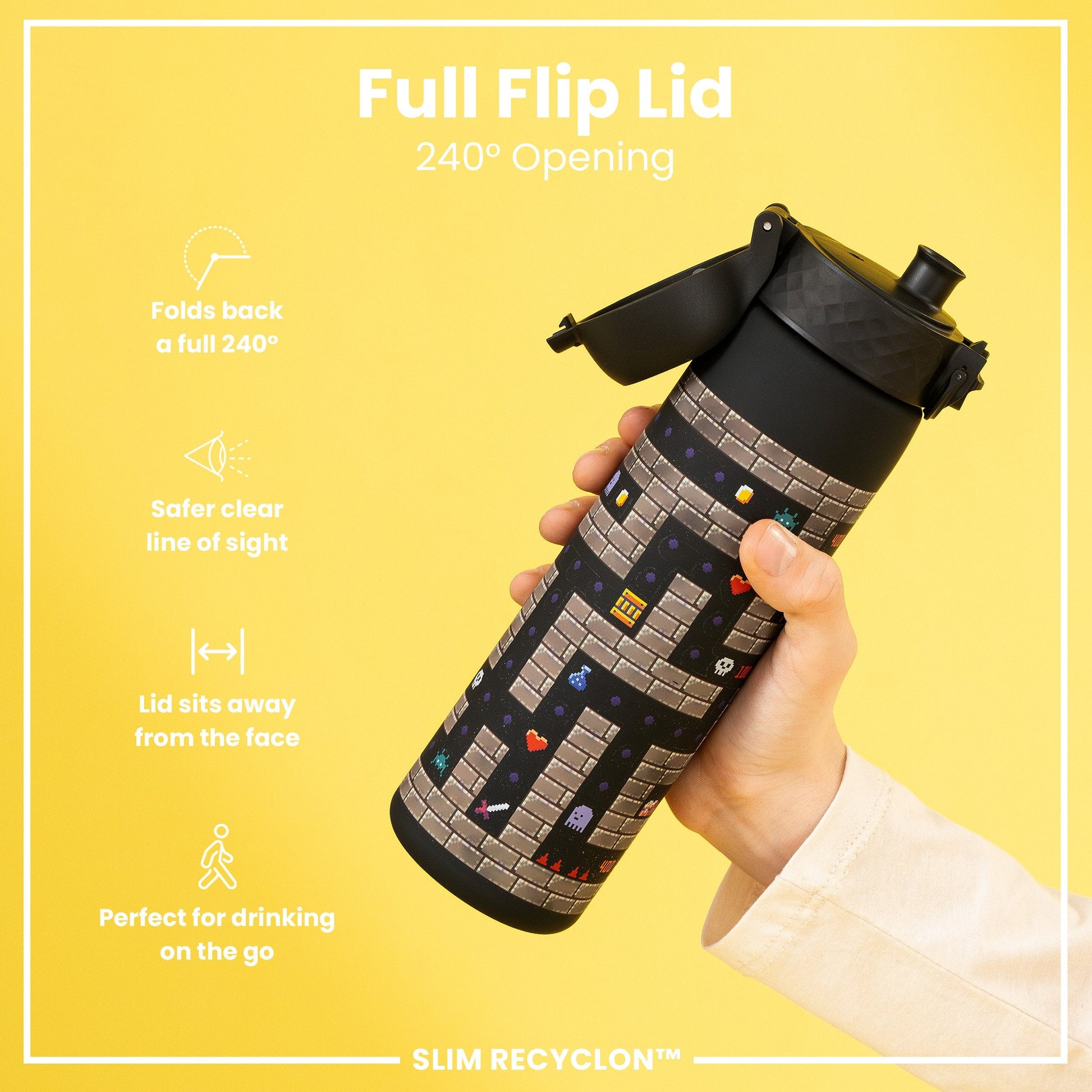 Full Flip Lid
240° Opening

Folds back a full 240°

Safer clear line of sight

Lid sits away from the face

Perfect for drinking on the go

SLIM RECYCLON™