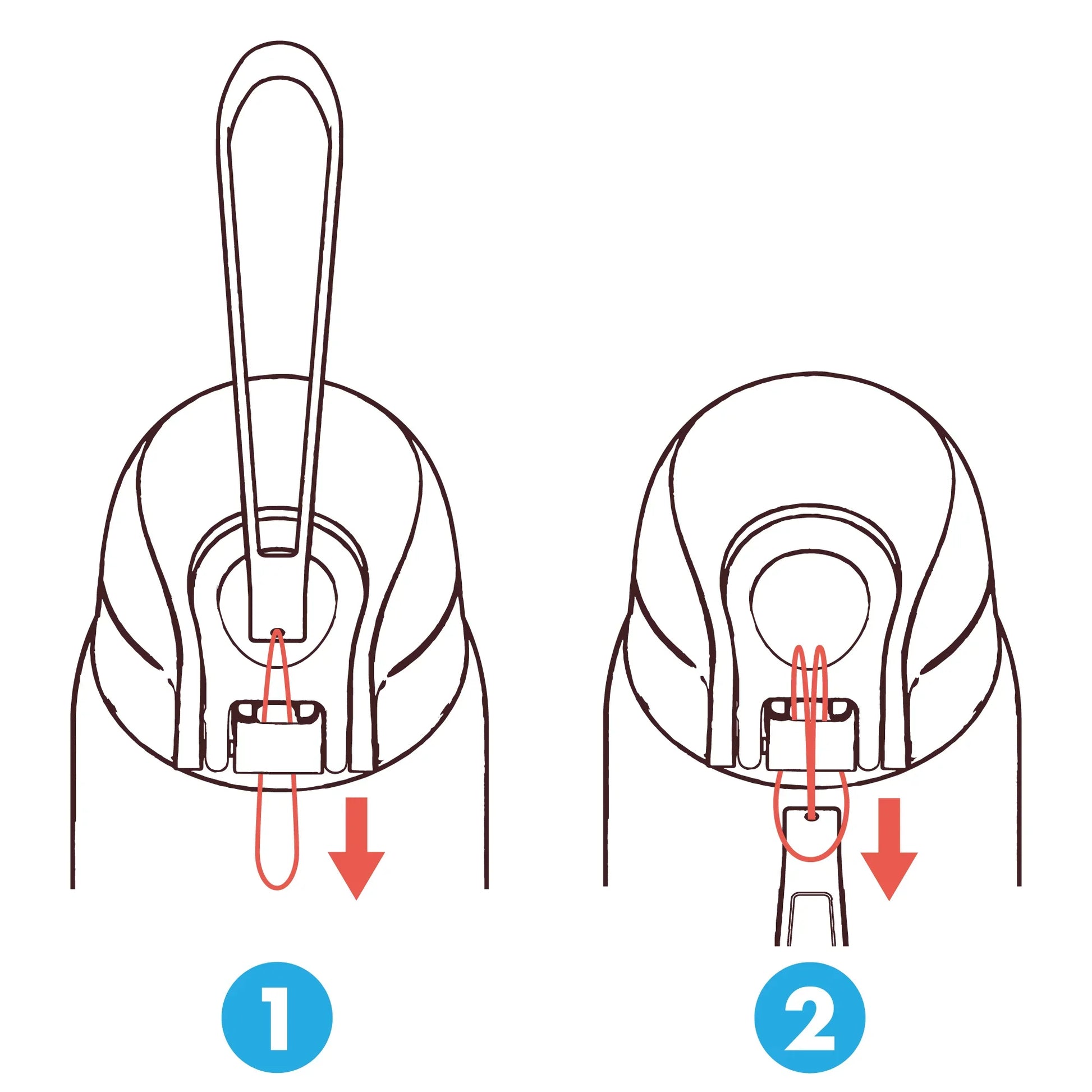 1

2