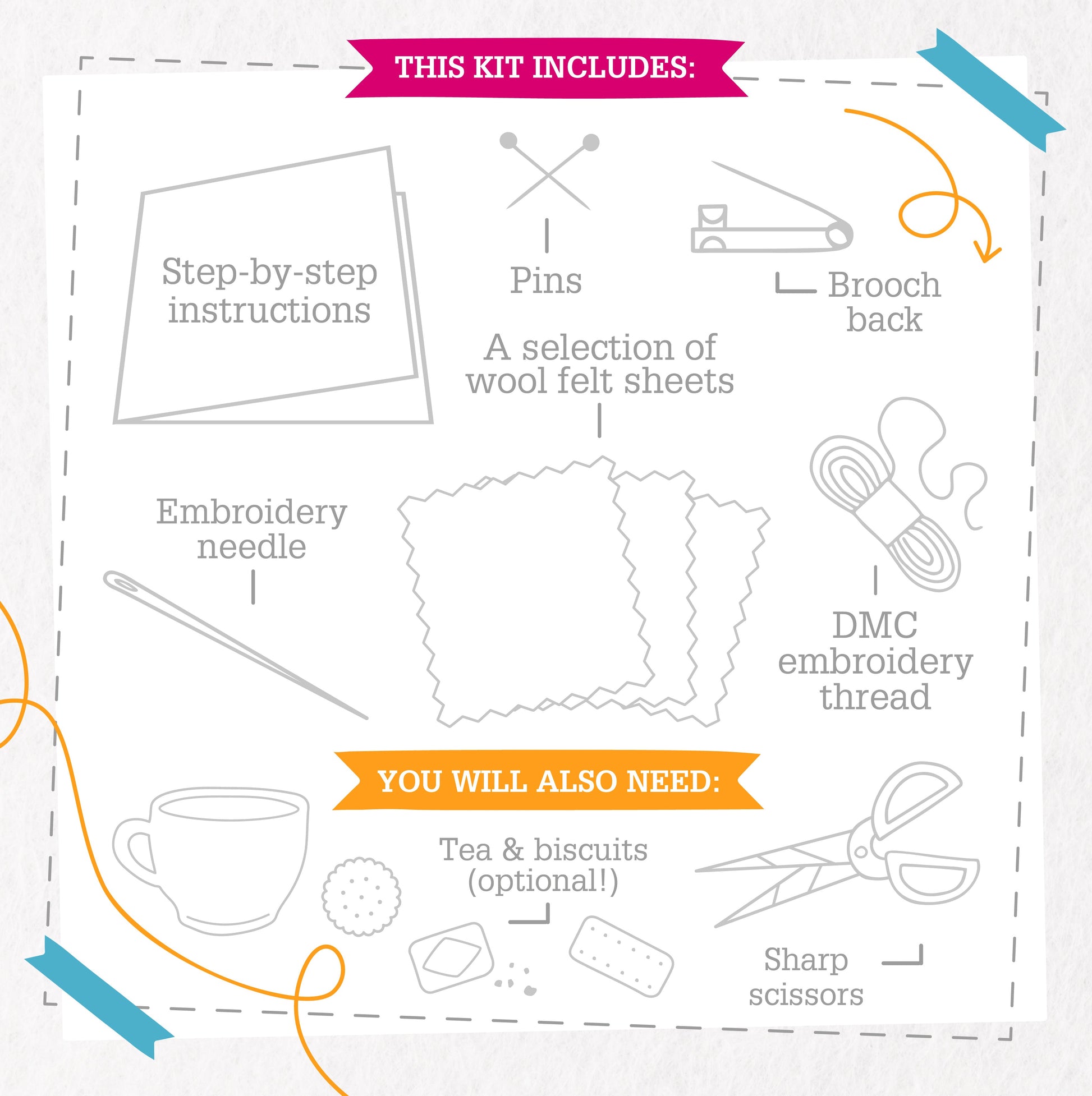 THIS KIT INCLUDES:

Step-by-step instructions

Pins

Brooch back

A selection of wool felt sheets

Embroidery needle

DMC embroidery thread

YOU WILL ALSO NEED:

Tea & biscuits (optional!)

Sharp scissors