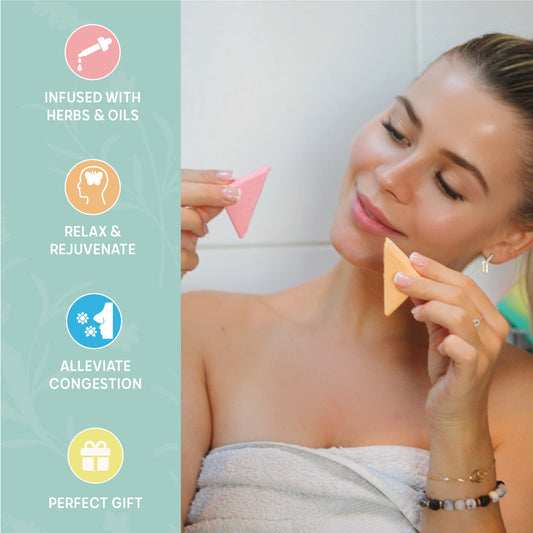 INFUSED WITH HERBS & OILS

RELAX & REJUVENATE

ALLEVIATE CONGESTION

PERFECT GIFT