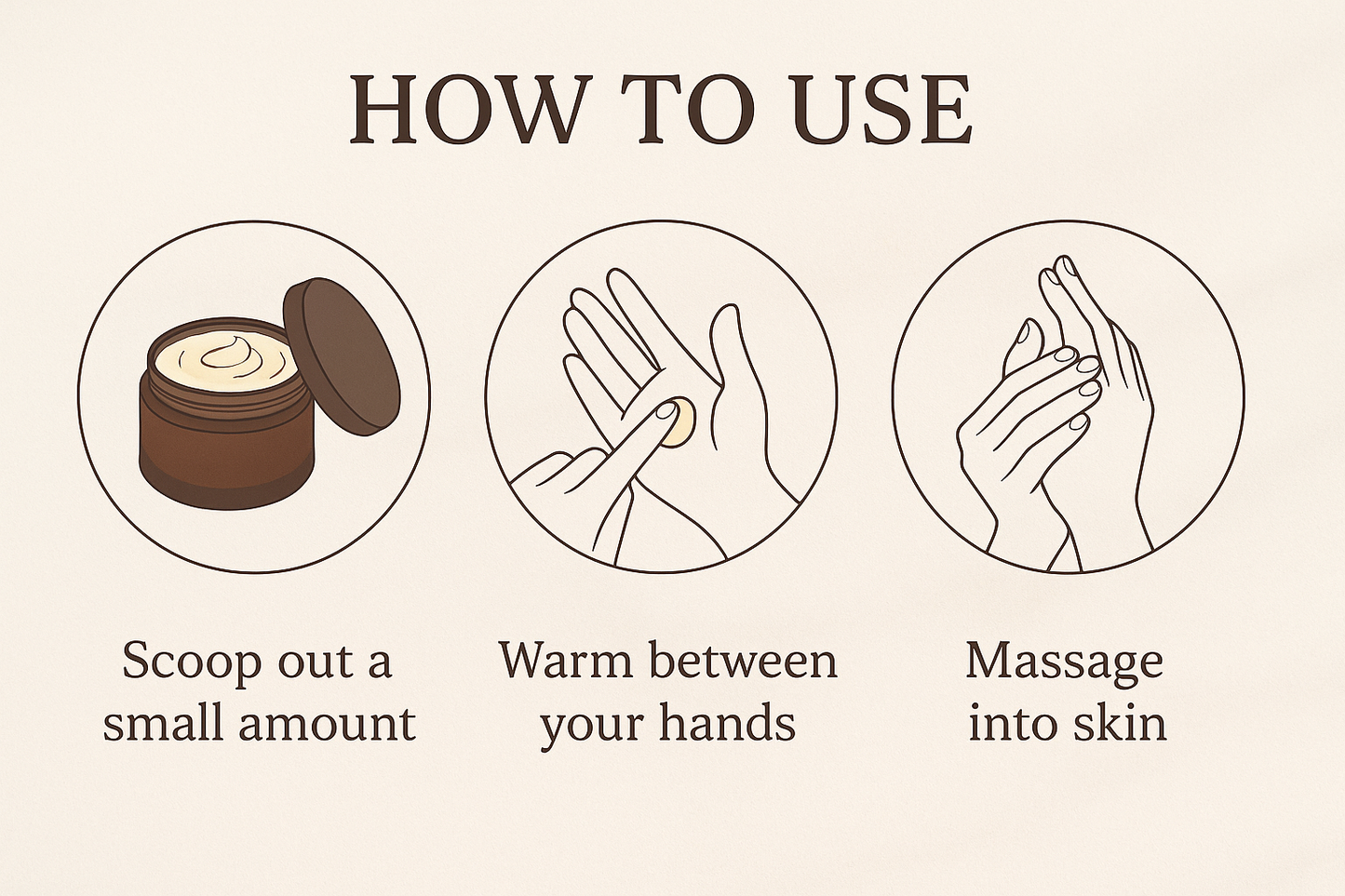 HOW TO USE

Scoop out a small amount

Warm between your hands

Massage into skin