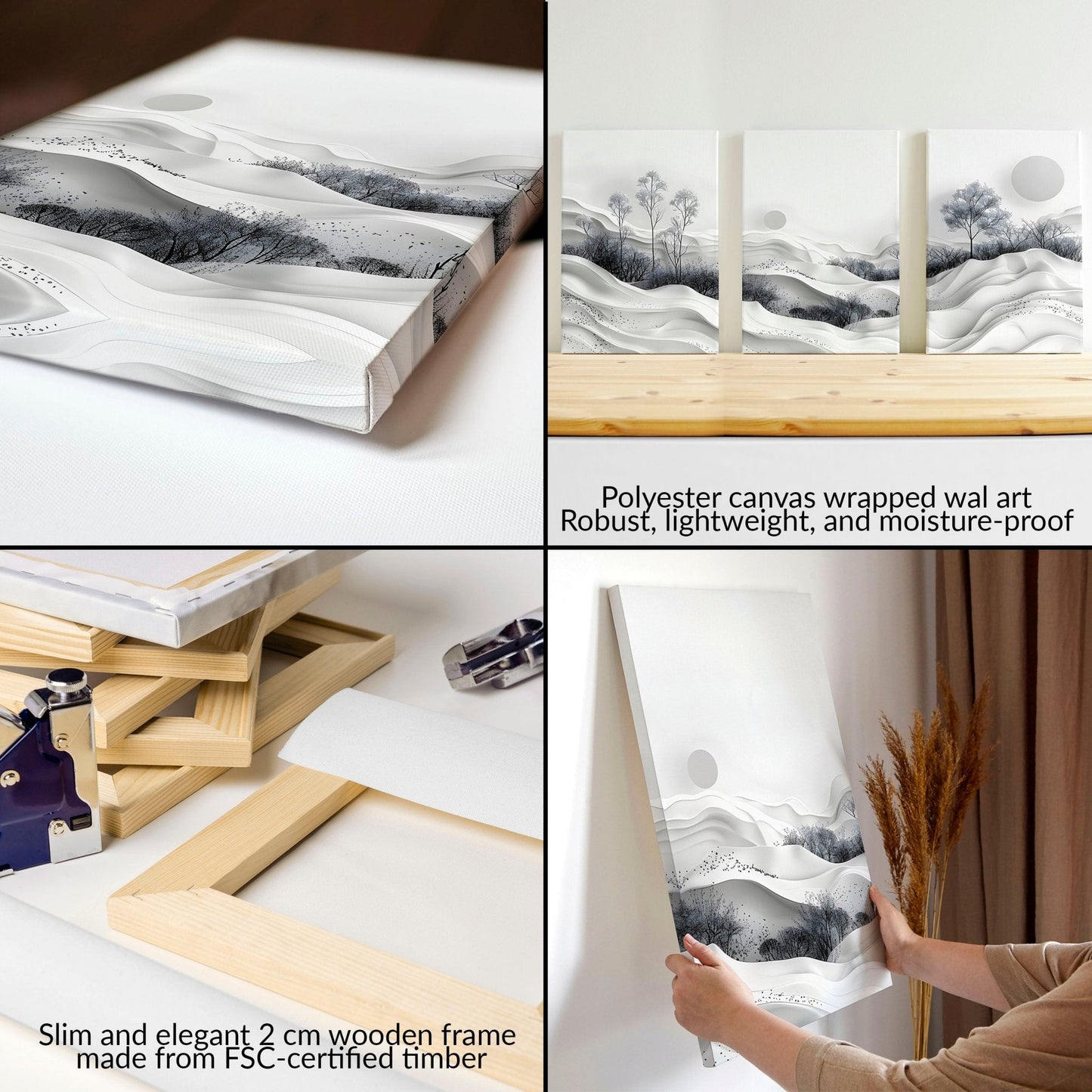 Polyester canvas wrapped wal art
Robust, lightweight, and moisture-proof

Slim and elegant 2 cm wooden frame made from FSC-certified timber