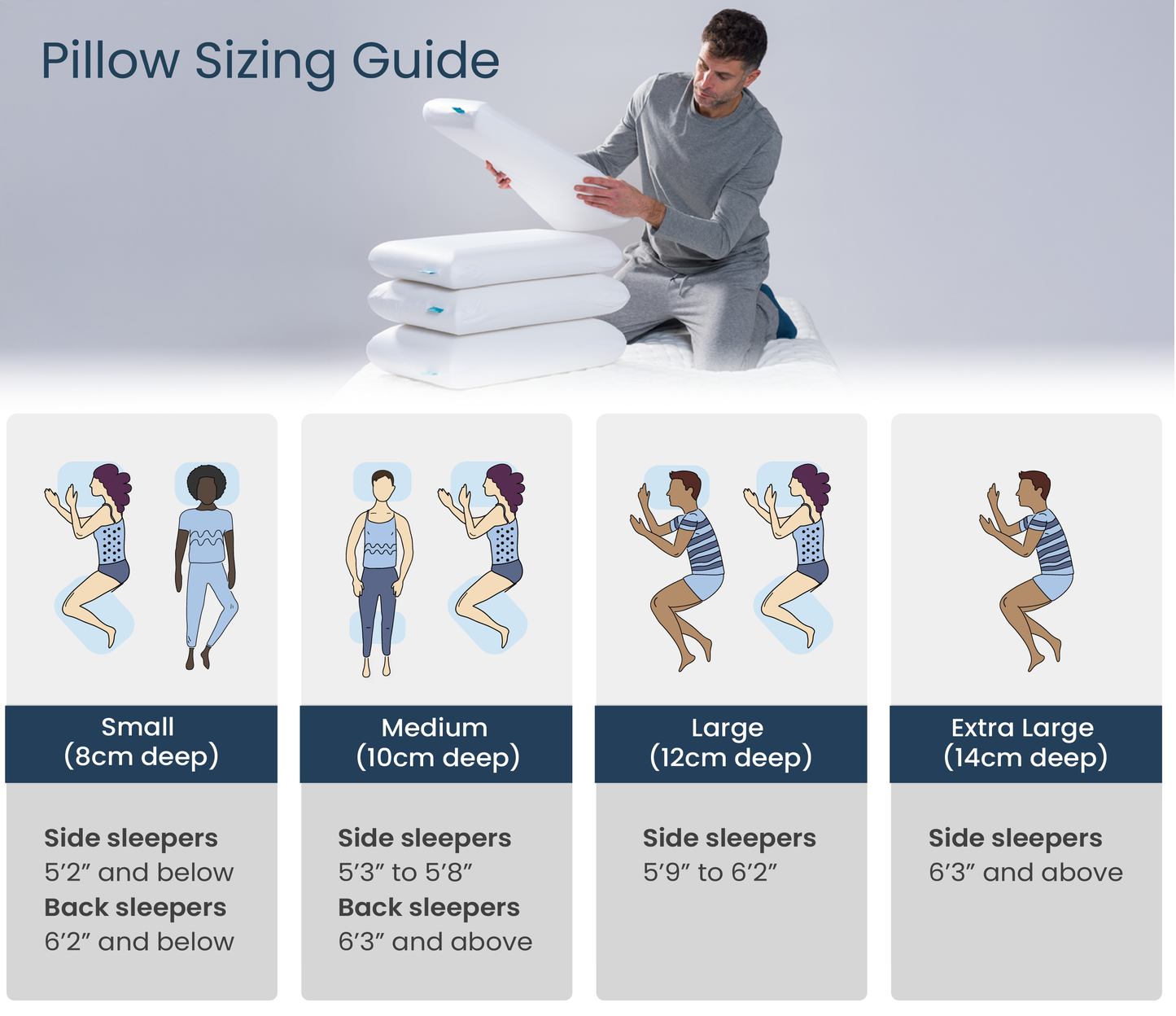 Pillow Sizing Guide

Small
(8cm deep)

Side sleepers
5′2″ and below
Back sleepers
6′2″ and below

Medium
(10cm deep)

Side sleepers
5′3″ to 5′8″
Back sleepers
6′3″ and above

Large
(12cm deep)

Side sleepers
5′9″ to 6′2″

Extra Large
(14cm deep)

Side sleepers
6′3″ and above