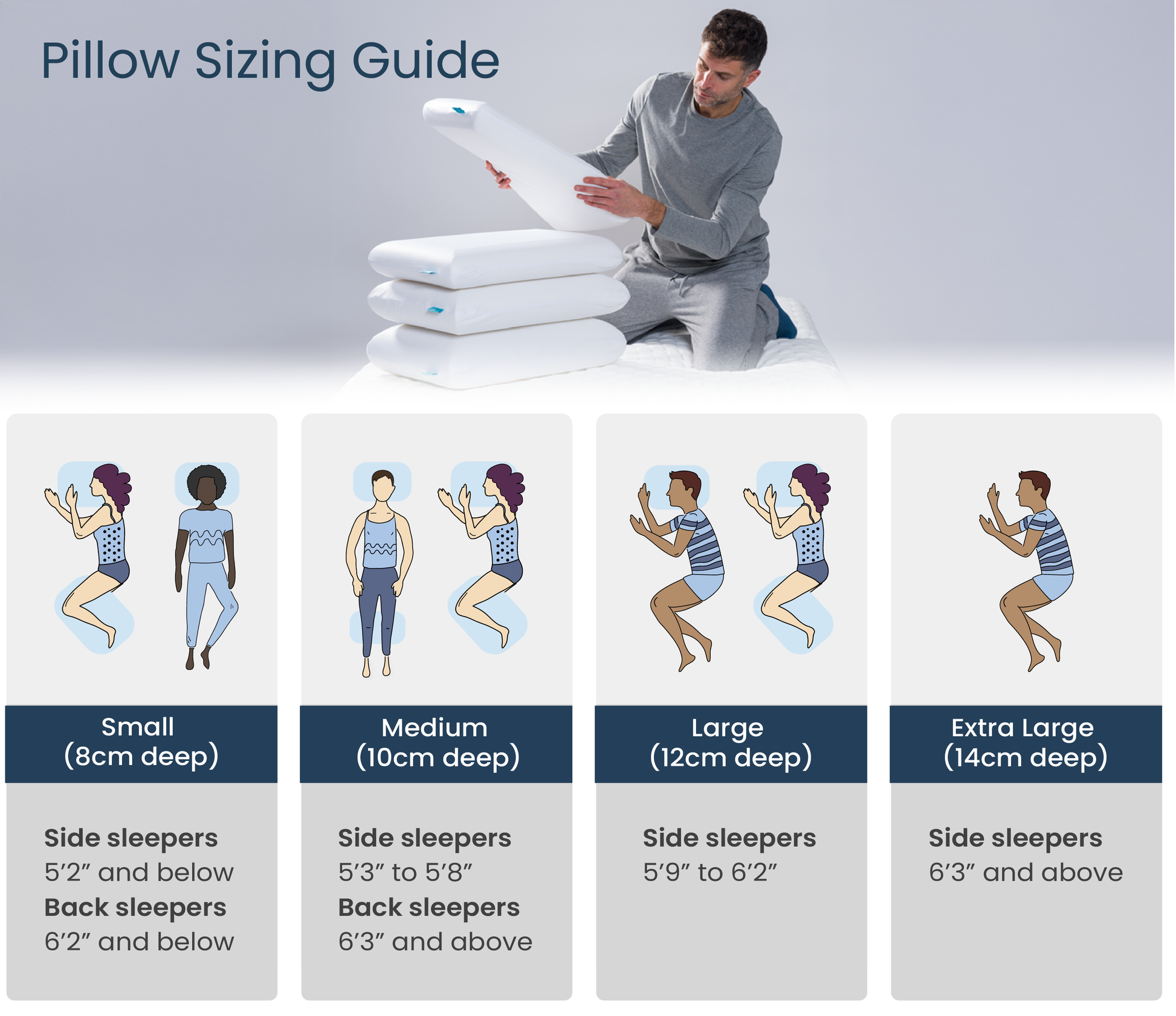 Pillow Sizing Guide

Small
(8cm deep)

Side sleepers
5′2″ and below
Back sleepers
6′2″ and below

Medium
(10cm deep)

Side sleepers
5′3″ to 5′8″
Back sleepers
6′3″ and above

Large
(12cm deep)

Side sleepers
5′9″ to 6′2″

Extra Large
(14cm deep)

Side sleepers
6′3″ and above