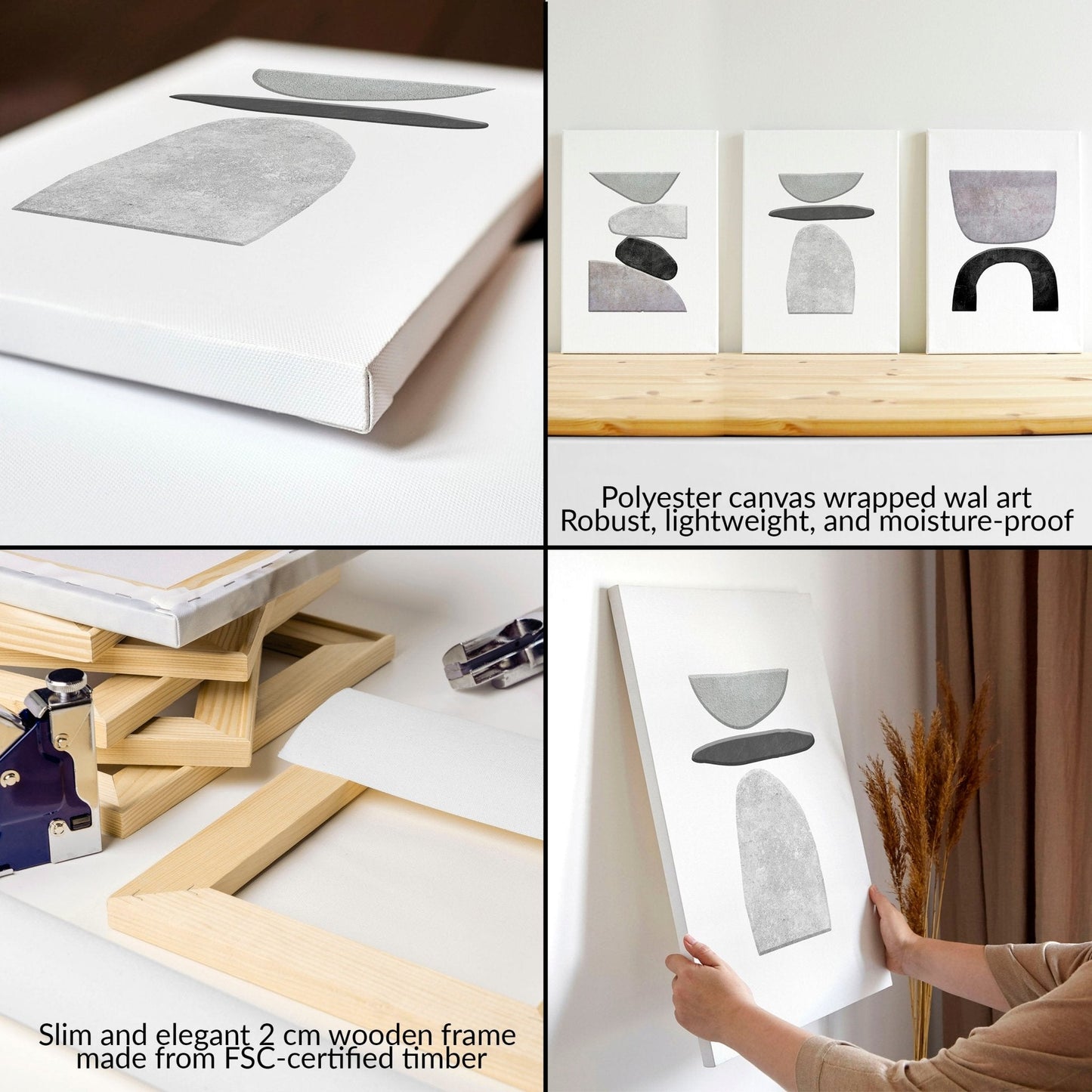 Polyester canvas wrapped wal art
Robust, lightweight, and moisture-proof

Slim and elegant 2 cm wooden frame
made from FSC-certified timber