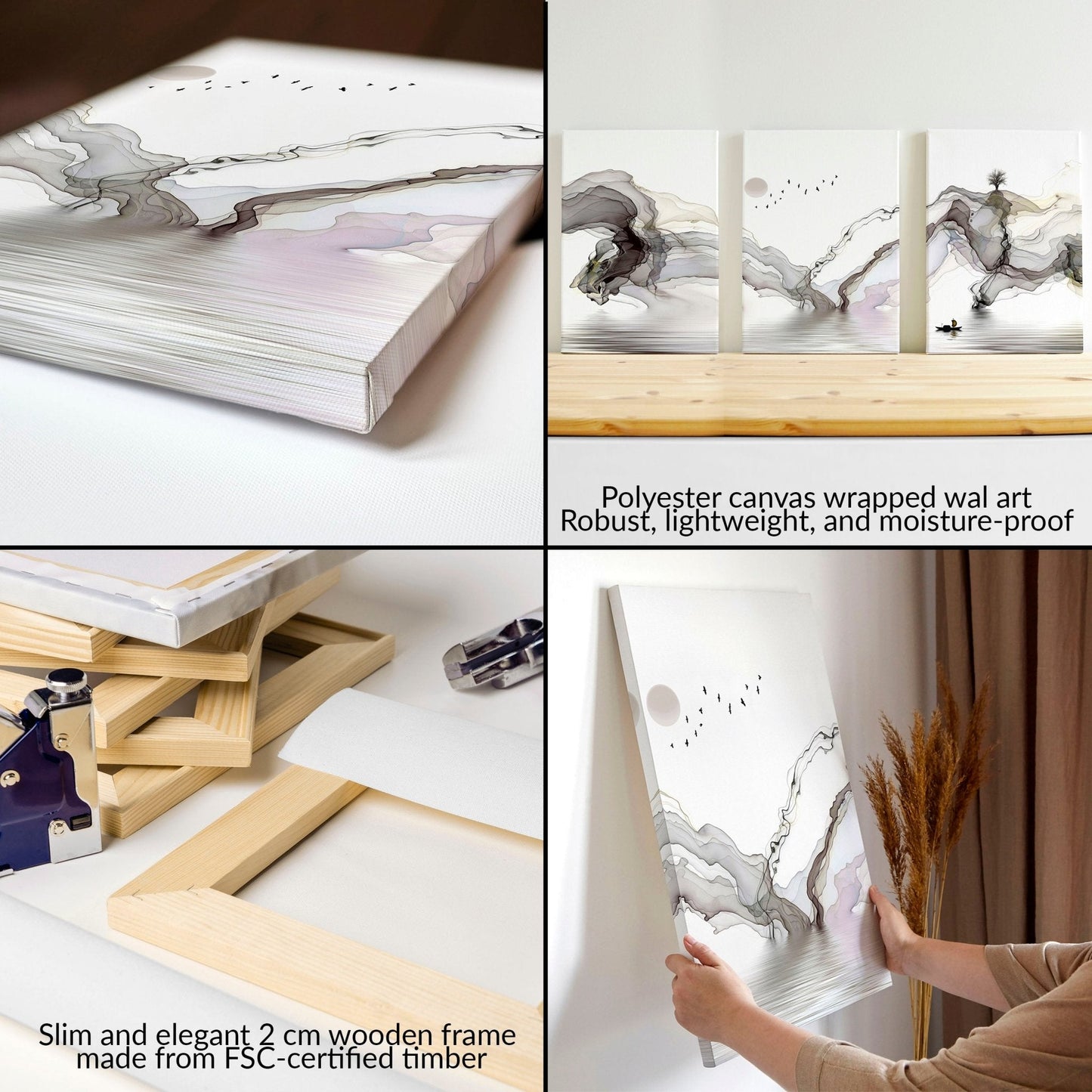 Polyester canvas wrapped wal art
Robust, lightweight, and moisture-proof

Slim and elegant 2 cm wooden frame made from FSC-certified timber